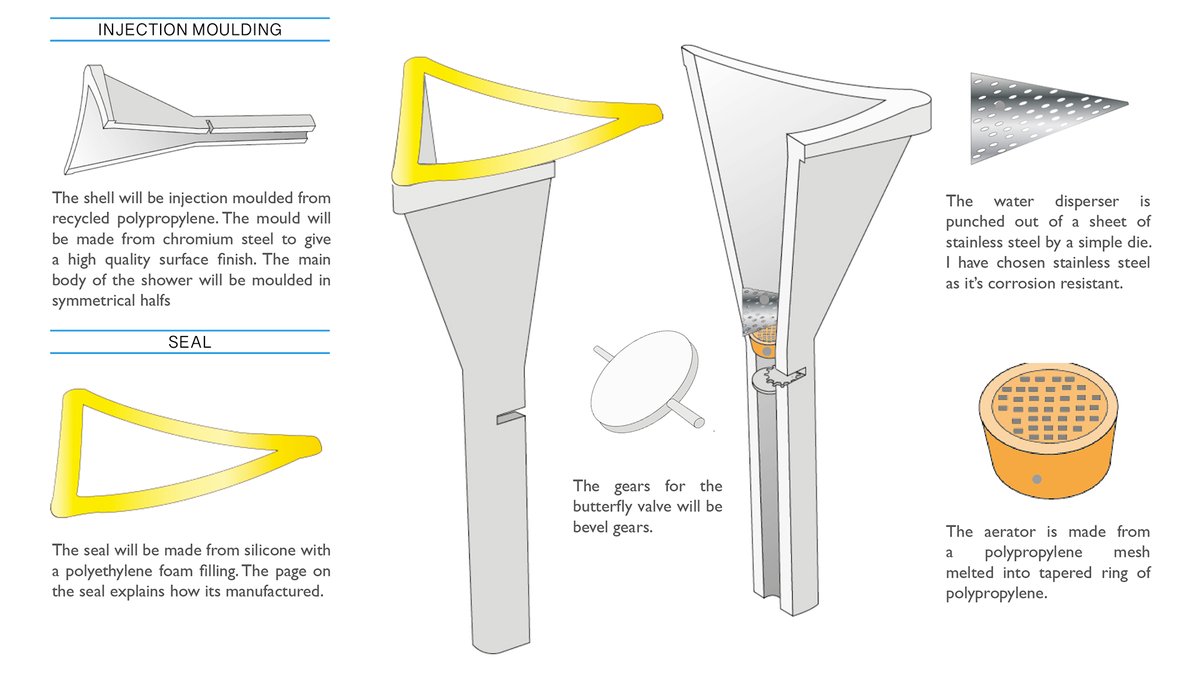 INJECTION MOULDING

The shell will be injection moulded from recycled polypropylene. The mould will be made from chromium steel to give a high quality surface finish. The main body of the shower will be moulded in symmetrical halfs

SEAL

The seal will be made from silicone with a polyethylene foam filling. The page on the seal explains how its manufactured.

The gears for the butterfly valve will be bevel gears.

The water disperser is punched out of a sheet of stainless steel by a simple die. I have chosen stainless steel as it's corrosion resistant.

The aerator is made from a polypropylene mesh melted into tapered ring of polypropylene.